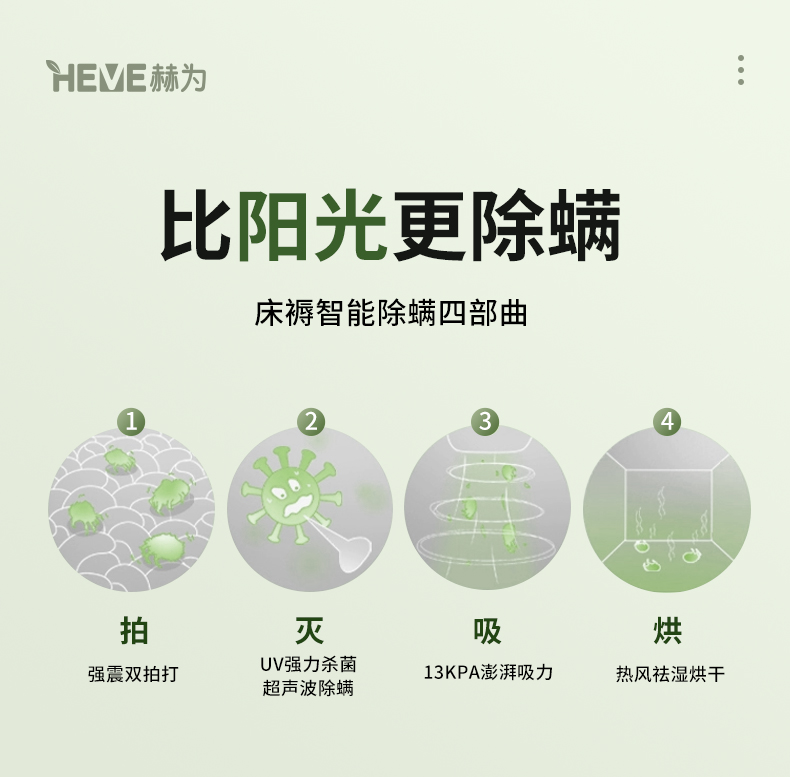 HEVE 赫为

比阳光更除螨

床褥智能除螨四部曲

1
拍
强震双拍打

2
灭
UV强力杀菌
超声波除螨

3
吸
13KPA澎湃吸力

4
烘
热风祛湿烘干